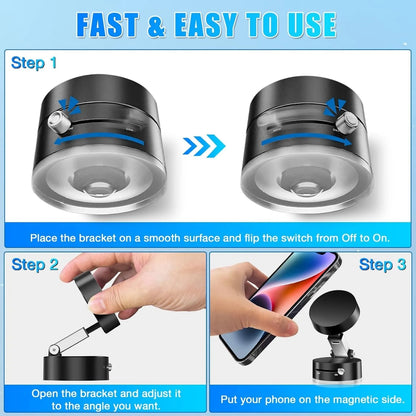 FAST & EASY TO USE

Step 1

Place the bracket on a smooth surface and flip the switch from Off to On.

Step 2

Open the bracket and adjust it to the angle you want.

Step 3

Put your phone on the magnetic side.